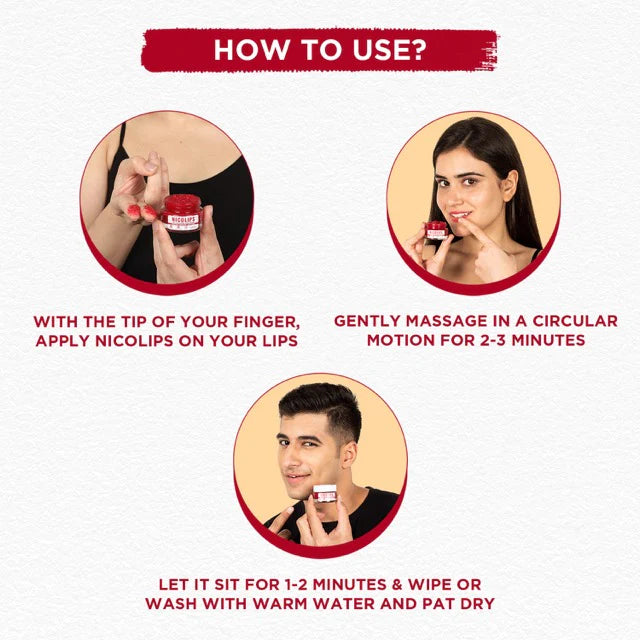 HOW TO USE?

NICOLIPS

WITH THE TIP OF YOUR FINGER, APPLY NICOLIPS ON YOUR LIPS

GENTLY MASSAGE IN A CIRCULAR MOTION FOR 2-3 MINUTES

LET IT SIT FOR 1-2 MINUTES & WIPE OR WASH WITH WARM WATER AND PAT DRY