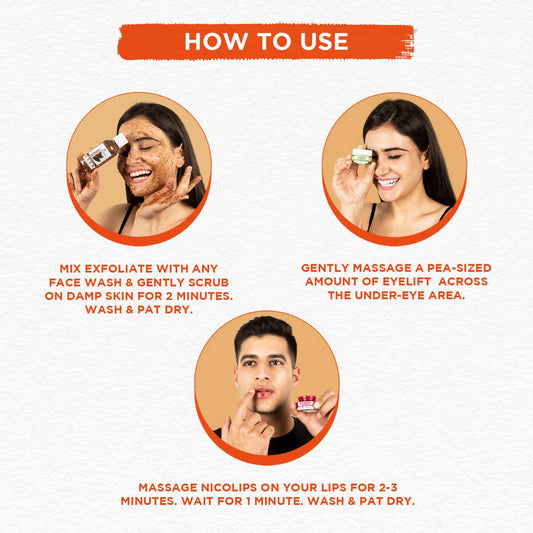 HOW TO USE

MIX EXFOLIATE WITH ANY FACE WASH & GENTLY SCRUB ON DAMP SKIN FOR 2 MINUTES. WASH & PAT DRY.

GENTLY MASSAGE A PEA-SIZED AMOUNT OF EYELIFT ACROSS THE UNDER-EYE AREA.

MASSAGE NICOLIPS ON YOUR LIPS FOR 2-3 MINUTES. WAIT FOR 1 MINUTE. WASH & PAT DRY.