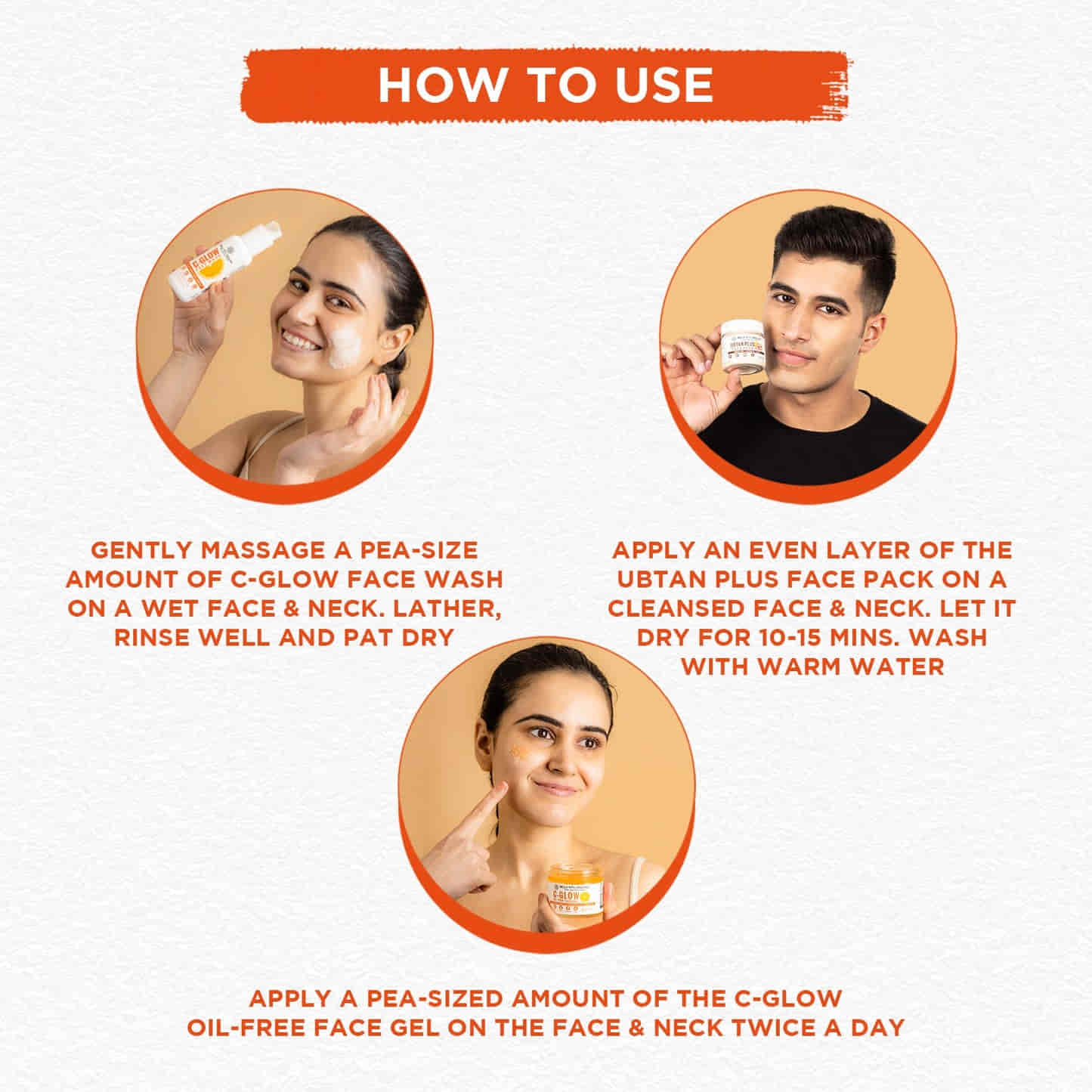 HOW TO USE

C-GLOW

UBTAN PLUS

GENTLY MASSAGE A PEA-SIZE AMOUNT OF C-GLOW FACE WASH ON A WET FACE & NECK. LATHER, RINSE WELL AND PAT DRY

APPLY AN EVEN LAYER OF THE UBTAN PLUS FACE PACK ON A CLEANSED FACE & NECK. LET IT DRY FOR 10-15 MINS. WASH WITH WARM WATER

C-GLOW

APPLY A PEA-SIZED AMOUNT OF THE C-GLOW OIL-FREE FACE GEL ON THE FACE & NECK TWICE A DAY