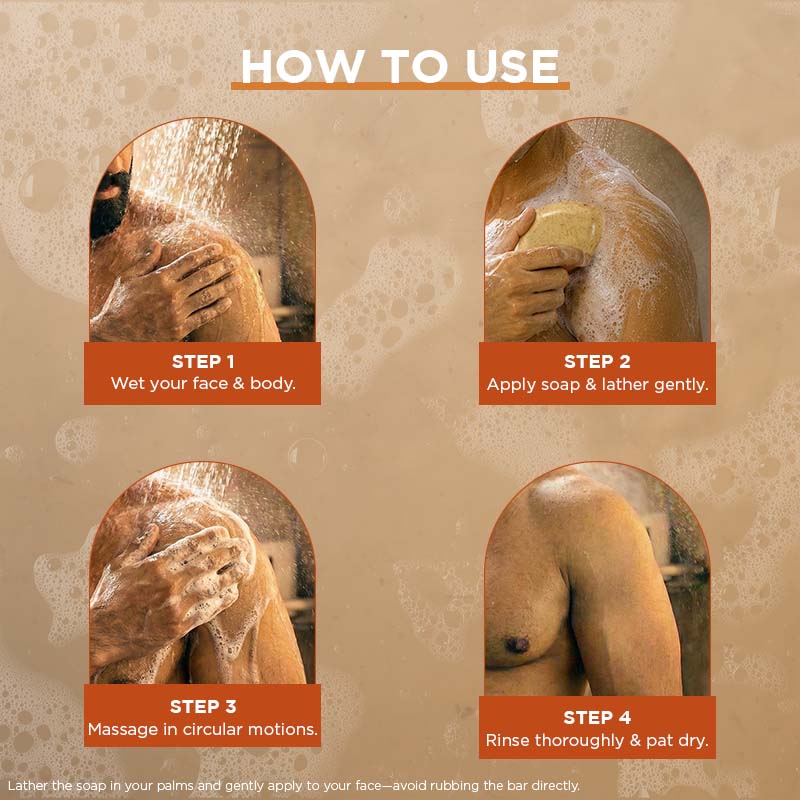 HOW TO USE

STEP 1
Wet your face & body.

STEP 2
Apply soap & lather gently.

STEP 3
Massage in circular motions.

STEP 4
Rinse thoroughly & pat dry.

Lather the soap in your palms and gently apply to your face—avoid rubbing the bar directly.