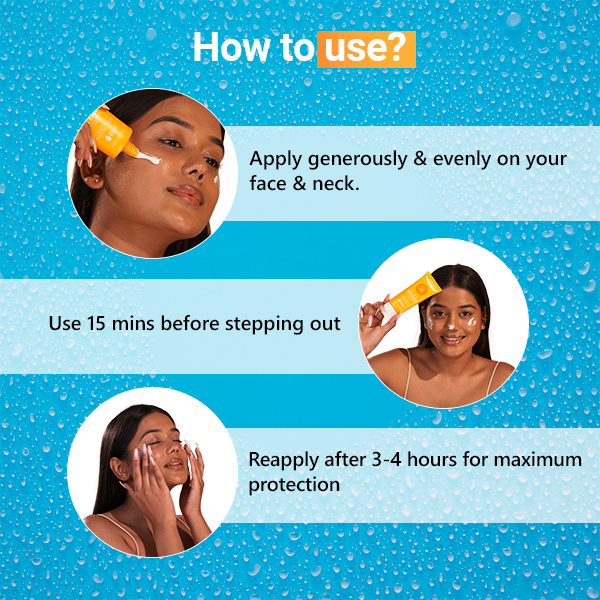 How to use?

Apply generously & evenly on your face & neck.

Use 15 mins before stepping out

Reapply after 3-4 hours for maximum protection