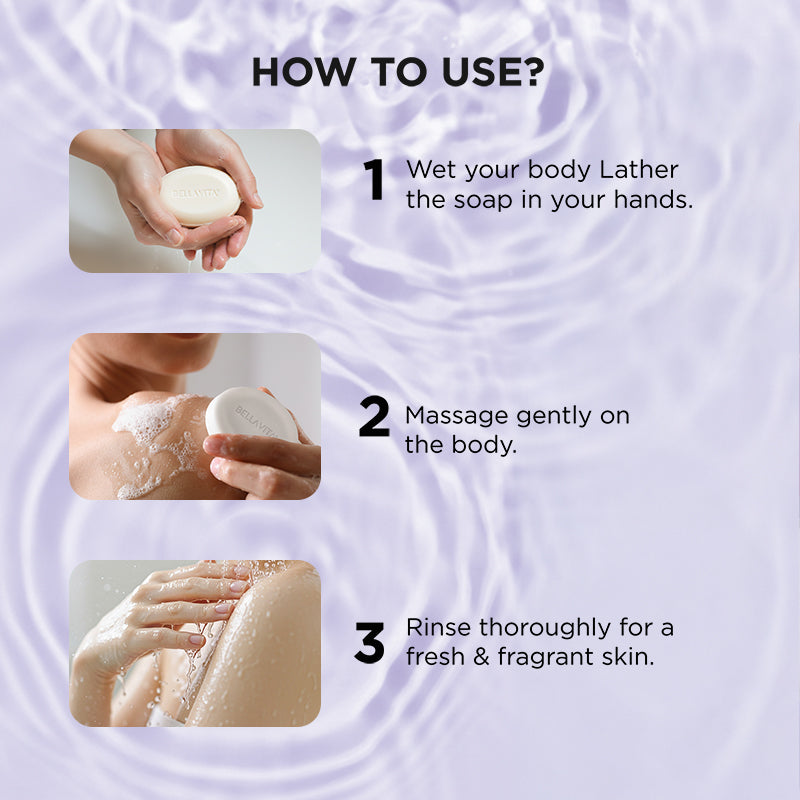 HOW TO USE?

BELLAVITA

1 Wet your body Lather the soap in your hands.

BELLAVITA

2 Massage gently on the body.

3 Rinse thoroughly for a fresh & fragrant skin.