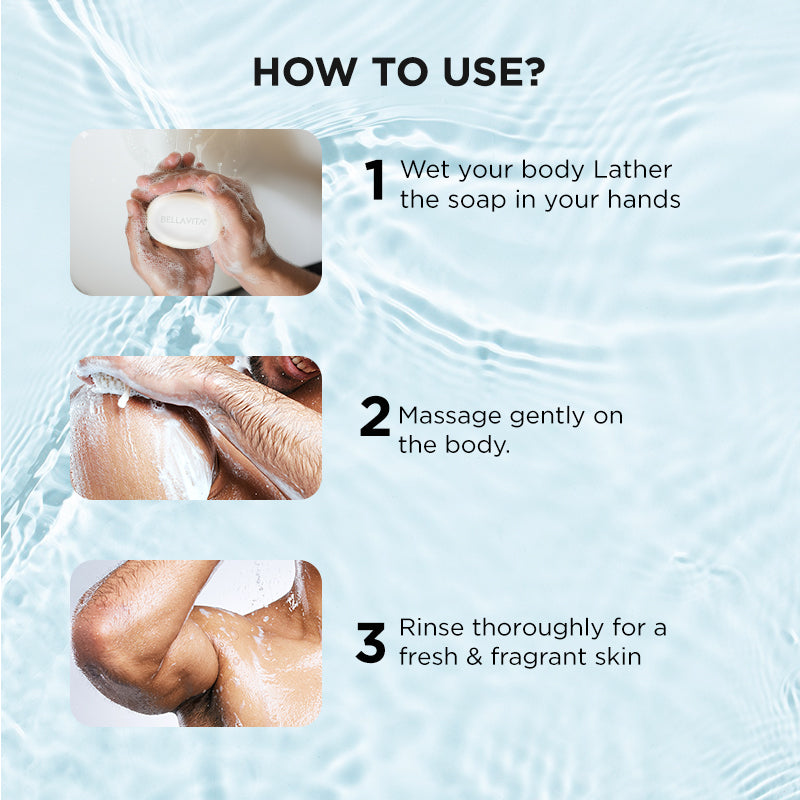 HOW TO USE?

BELLAVITA

1 Wet your body Lather the soap in your hands

2 Massage gently on the body.

3 Rinse thoroughly for a fresh & fragrant skin