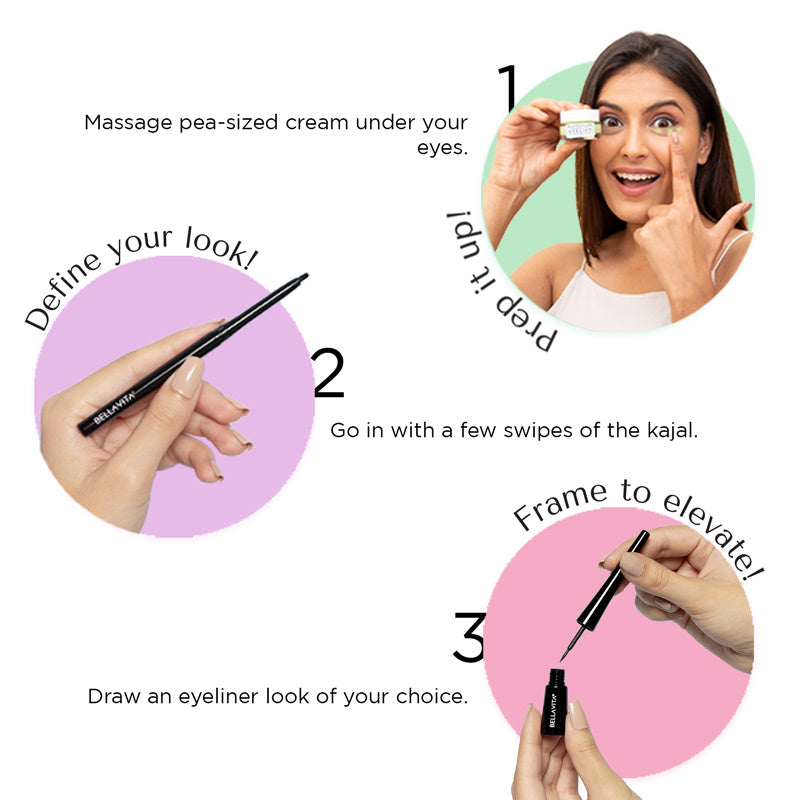 1

Massage pea-sized cream under your eyes.

EYELIFT

Prep it up!

Define your look!

BELLAVITA

2

Go in with a few swipes of the kajal.

Frame to elevate!

3

Draw an eyeliner look of your choice.

BELLAVITA