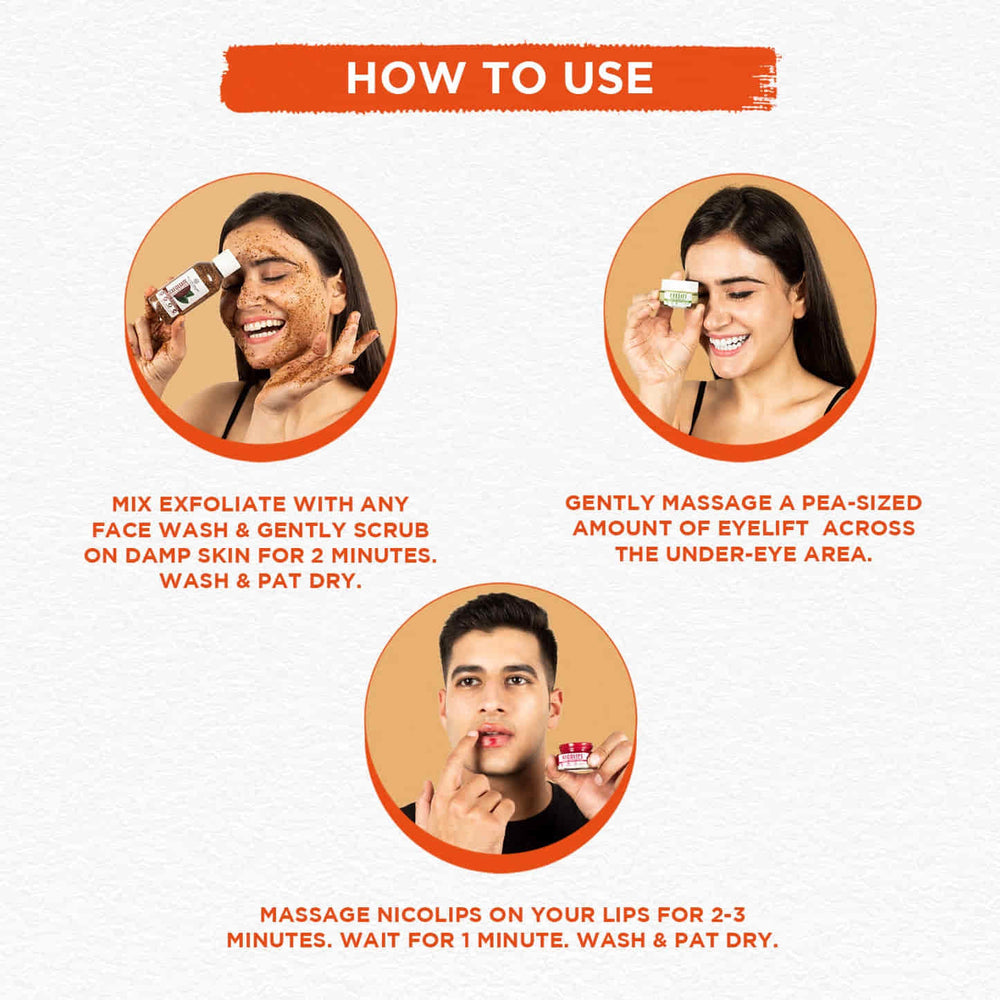 HOW TO USE

MIX EXFOLIATE WITH ANY FACE WASH & GENTLY SCRUB ON DAMP SKIN FOR 2 MINUTES. WASH & PAT DRY.

GENTLY MASSAGE A PEA-SIZED AMOUNT OF EYELIFT ACROSS THE UNDER-EYE AREA.

MASSAGE NICOLIPS ON YOUR LIPS FOR 2-3 MINUTES. WAIT FOR 1 MINUTE. WASH & PAT DRY.