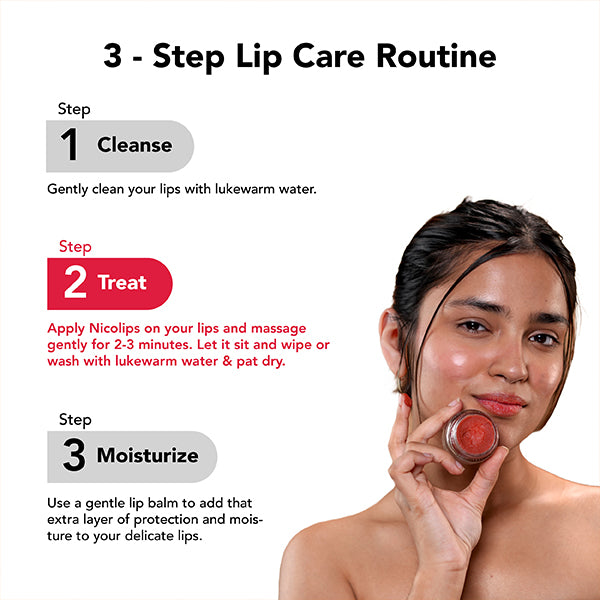 3 - Step Lip Care Routine

Step
1 Cleanse

Gently clean your lips with lukewarm water.

Step
2 Treat

Apply Nicolips on your lips and massage gently for 2-3 minutes. Let it sit and wipe or wash with lukewarm water & pat dry.

Step
3 Moisturize

Use a gentle lip balm to add that extra layer of protection and moisture to your delicate lips.