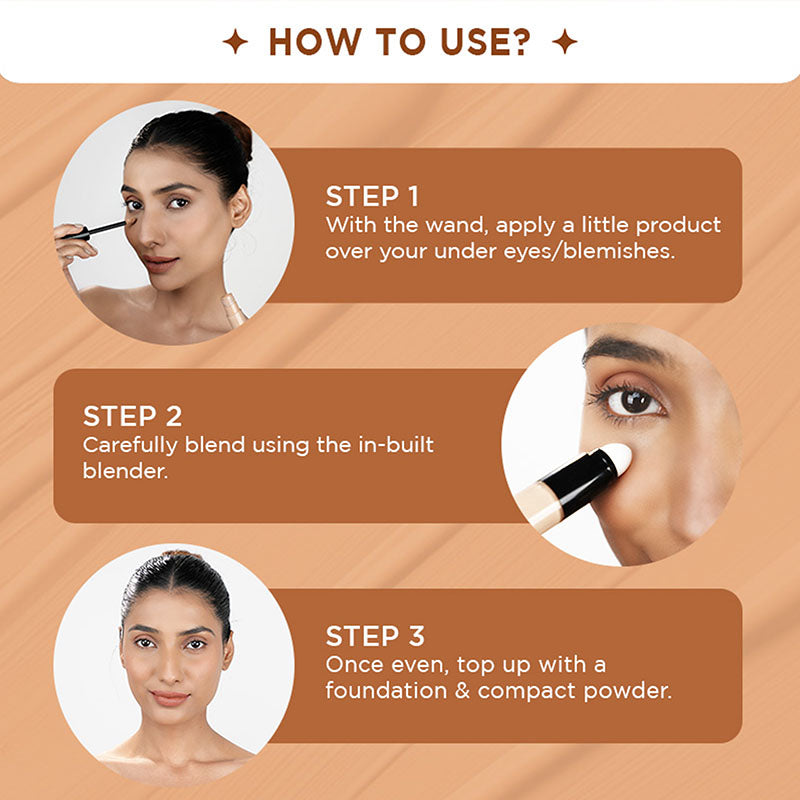 ✦ HOW TO USE? ✦

STEP 1
With the wand, apply a little product over your under eyes/blemishes.

STEP 2
Carefully blend using the in-built blender.

STEP 3
Once even, top up with a foundation & compact powder.