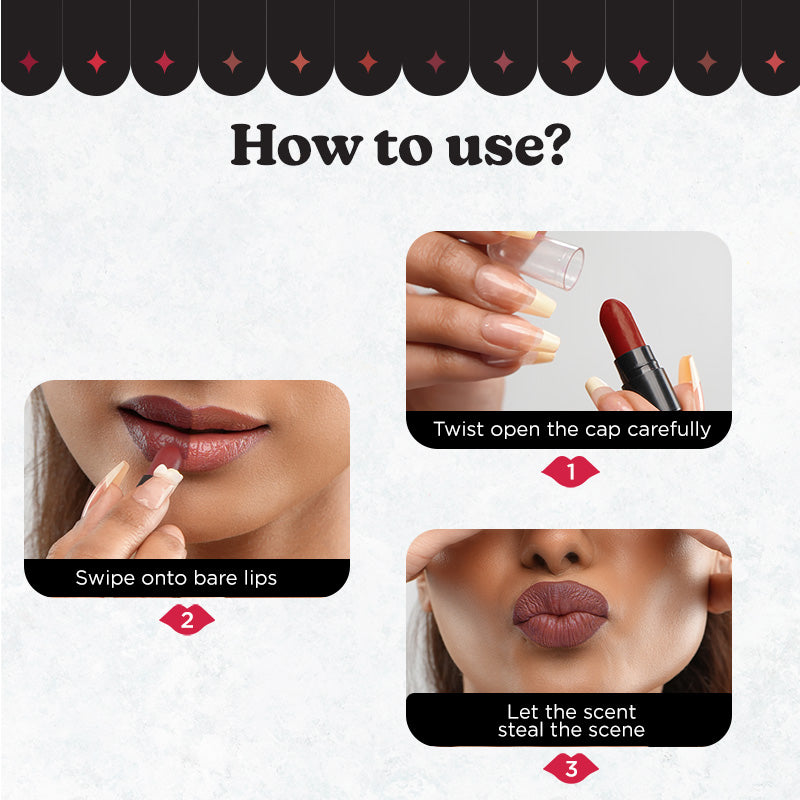 How to use?

Twist open the cap carefully

1

Swipe onto bare lips

2

Let the scent steal the scene

3