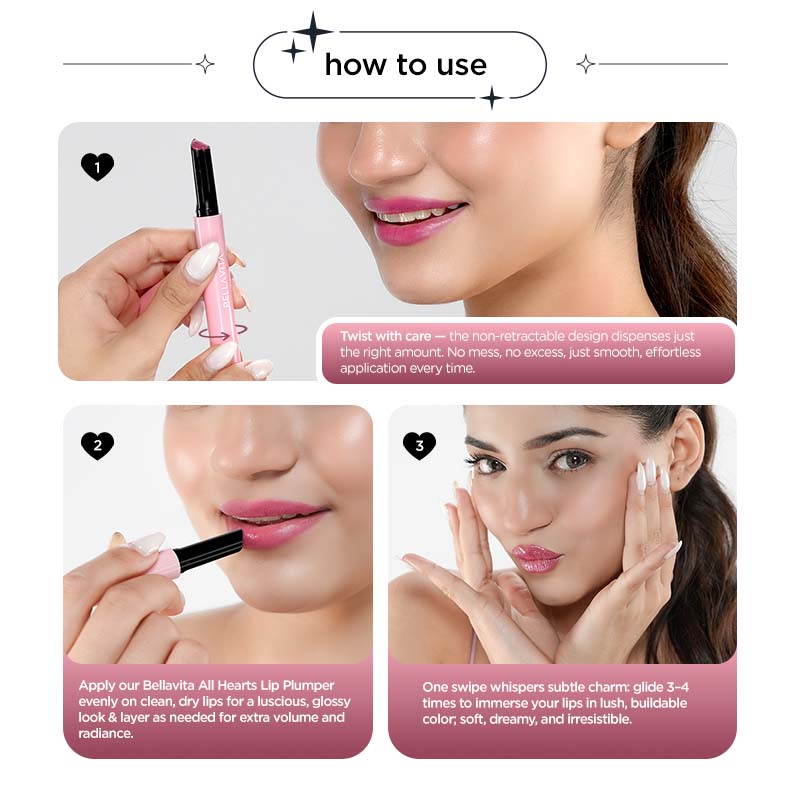 how to use

1

BELLAVITA

Twist with care — the non-retractable design dispenses just the right amount. No mess, no excess, just smooth, effortless application every time.

2

Apply our Bellavita All Hearts Lip Plumper evenly on clean, dry lips for a luscious, glossy look & layer as needed for extra volume and radiance.

3

One swipe whispers subtle charm: glide 3–4 times to immerse your lips in lush, buildable color; soft, dreamy, and irresistible.