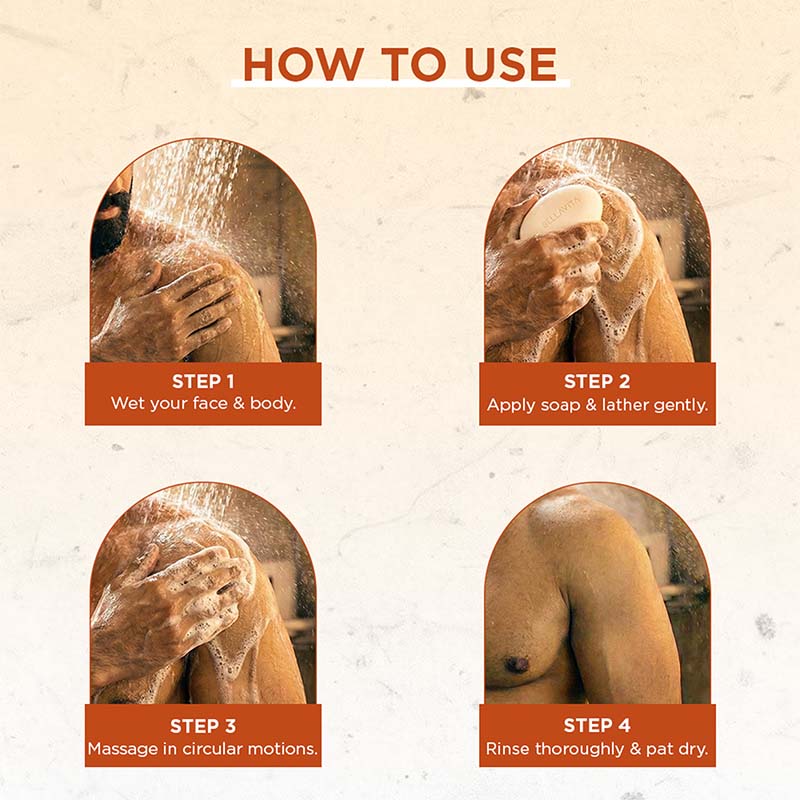 HOW TO USE

STEP 1
Wet your face & body.

STEP 2
Apply soap & lather gently.

STEP 3
Massage in circular motions.

STEP 4
Rinse thoroughly & pat dry.