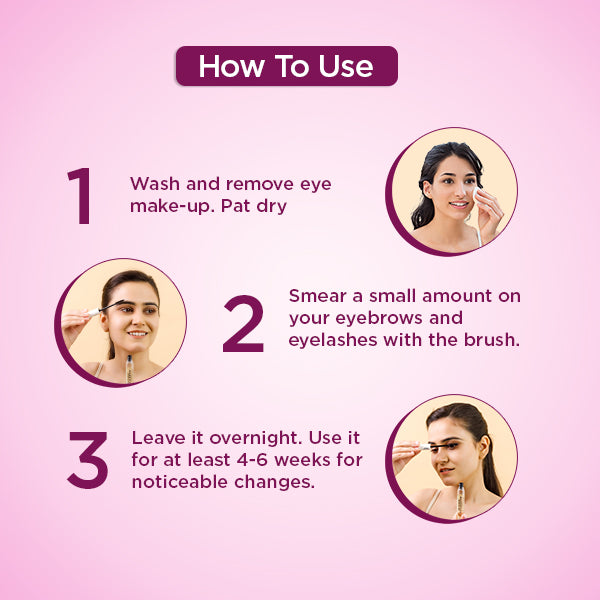 How To Use

1
Wash and remove eye make-up. Pat dry

2
Smear a small amount on your eyebrows and eyelashes with the brush.

3
Leave it overnight. Use it for at least 4-6 weeks for noticeable changes.