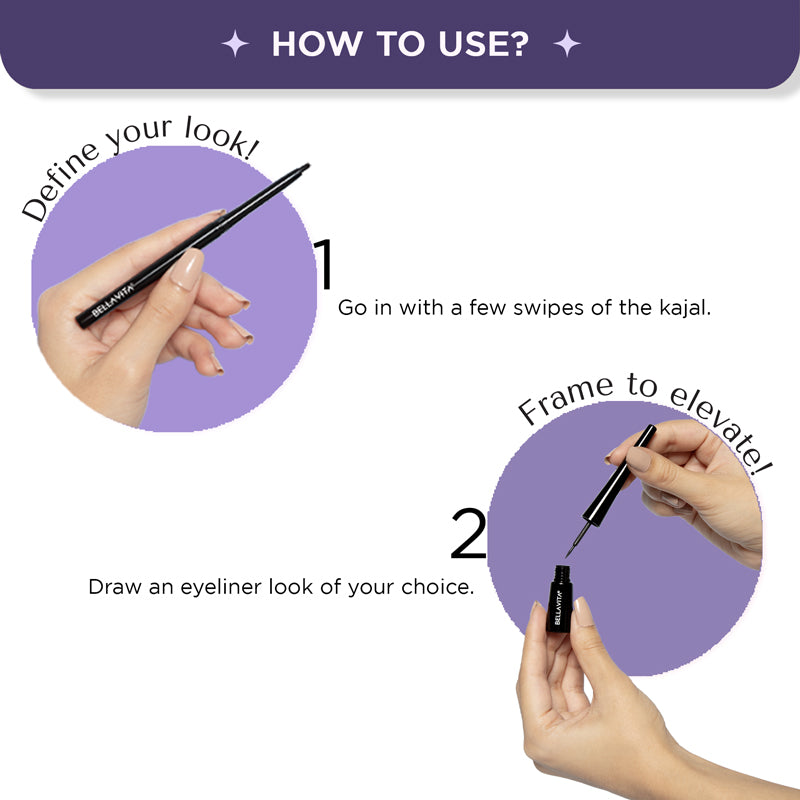 HOW TO USE?

Define your look!

BELLAVITA

1

Go in with a few swipes of the kajal.

Frame to elevate!

2

Draw an eyeliner look of your choice.

BELLAVITA